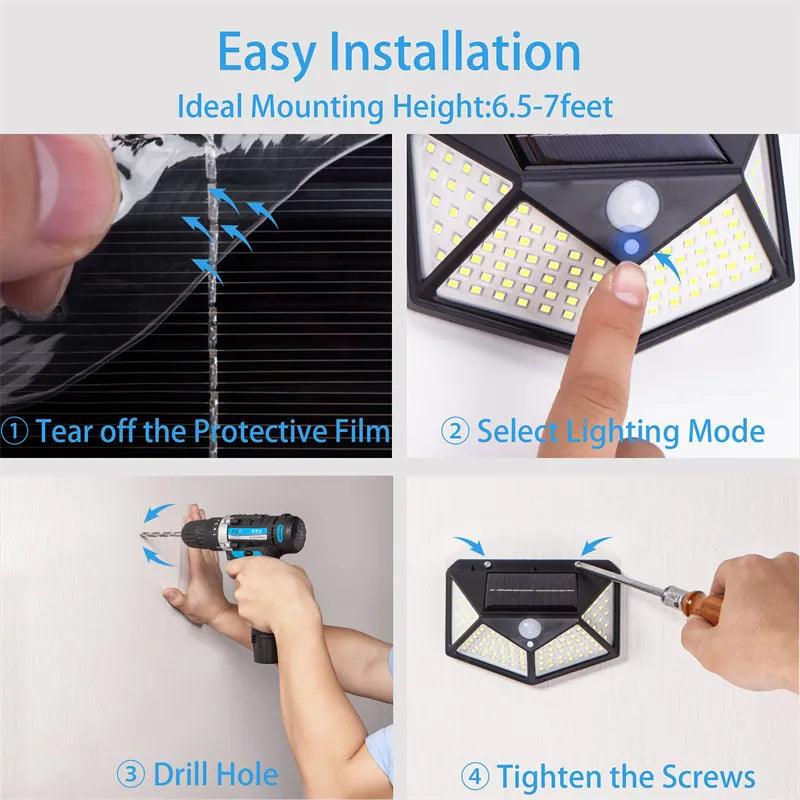 Easy Installation

Ideal Mounting Height:6.5-7feet

① Tear off the Protective Film

② Select Lighting Mode

③ Drill Hole

④ Tighten the Screws